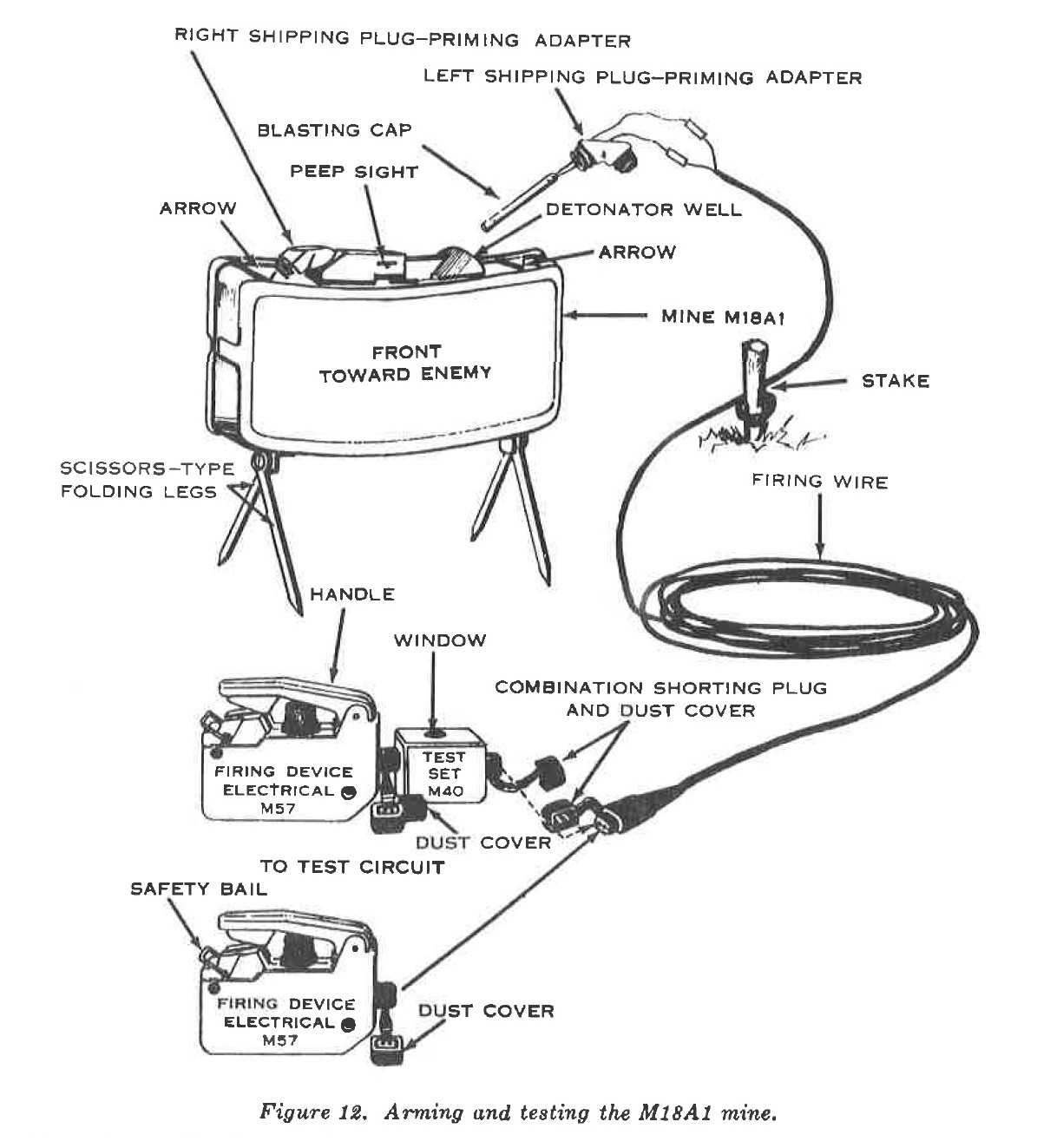 RIGHT SHIPPING PLUG–PRIMING ADAPTER

LEFT SHIPPING PLUG–PRIMING ADAPTER

BLASTING CAP

PEEP SIGHT

ARROW

DETONATOR WELL

ARROW

MINE M18A1

FRONT TOWARD ENEMY

STAKE

SCISSORS–TYPE FOLDING LEGS

FIRING WIRE

HANDLE

WINDOW

COMBINATION SHORTING PLUG AND DUST COVER

FIRING DEVICE ELECTRICAL M57

TEST SET M40

DUST COVER

TO TEST CIRCUIT

SAFETY BAIL

FIRING DEVICE ELECTRICAL M57

DUST COVER

Figure 12. Arming and testing the M18A1 mine.