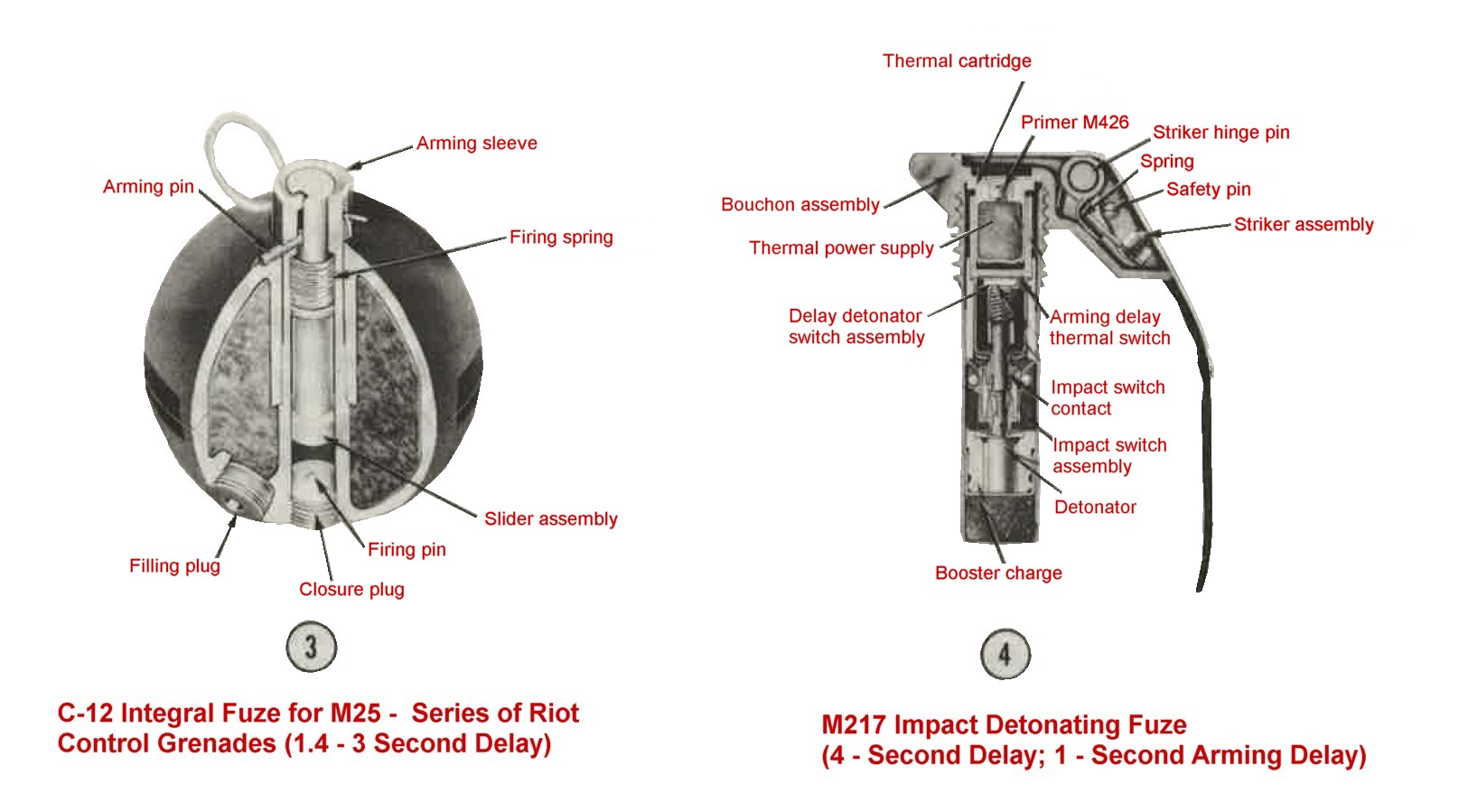 Arming sleeve
Arming pin
Firing spring
Slider assembly
Firing pin
Filling plug
Closure plug

3

C-12 Integral Fuze for M25 - Series of Riot Control Grenades (1.4 - 3 Second Delay)

Thermal cartridge
Primer M426
Striker hinge pin
Spring
Safety pin
Striker assembly
Bouchon assembly
Thermal power supply
Delay detonator switch assembly
Arming delay thermal switch
Impact switch contact
Impact switch assembly
Detonator
Booster charge

4

M217 Impact Detonating Fuze
(4 - Second Delay; 1 - Second Arming Delay)