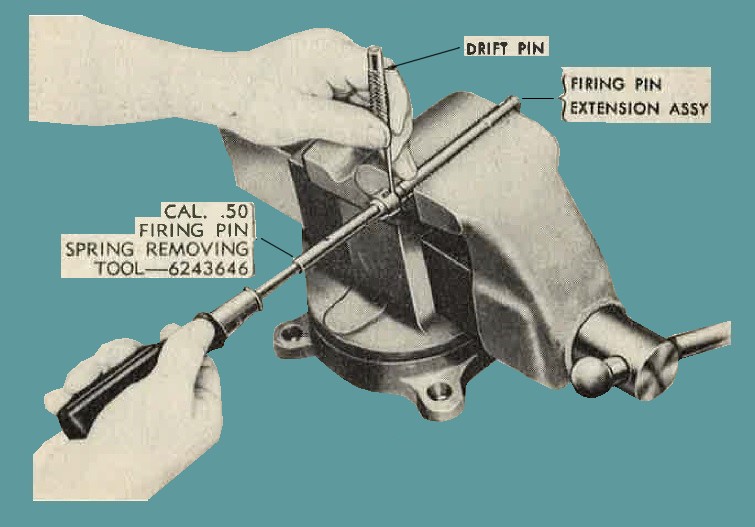 DRIFT PIN

FIRING PIN
EXTENSION ASSY

CAL. .50
FIRING PIN
SPRING REMOVING
TOOL—6243646