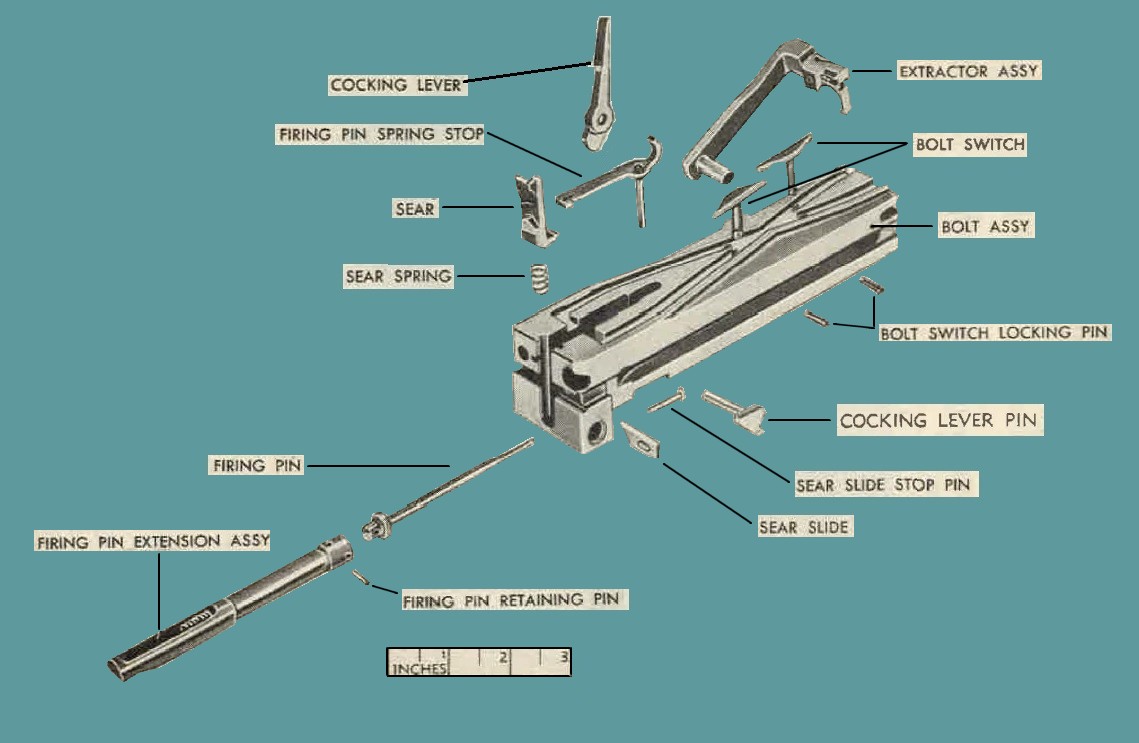 COCKING LEVER
EXTRACTOR ASSY
FIRING PIN SPRING STOP
BOLT SWITCH
SEAR
BOLT ASSY
SEAR SPRING
BOLT SWITCH LOCKING PIN
COCKING LEVER PIN
FIRING PIN
SEAR SLIDE STOP PIN
SEAR SLIDE
FIRING PIN EXTENSION ASSY
FIRING PIN RETAINING PIN
INCHES 1 2 3