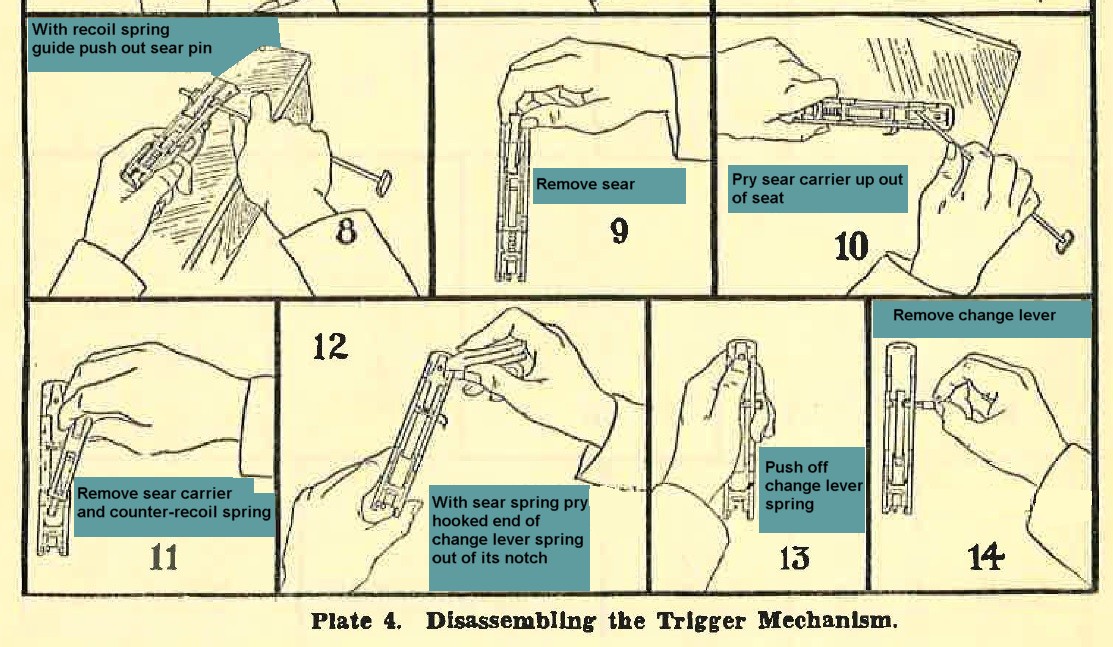 With recoil spring guide push out sear pin

8

Remove sear

9

Pry sear carrier up out of seat

10

Remove sear carrier and counter-recoil spring

11

12

With sear spring pry hooked end of change lever spring out of its notch

Push off change lever spring

13

Remove change lever

14

Plate 4. Disassembling the Trigger Mechanism.